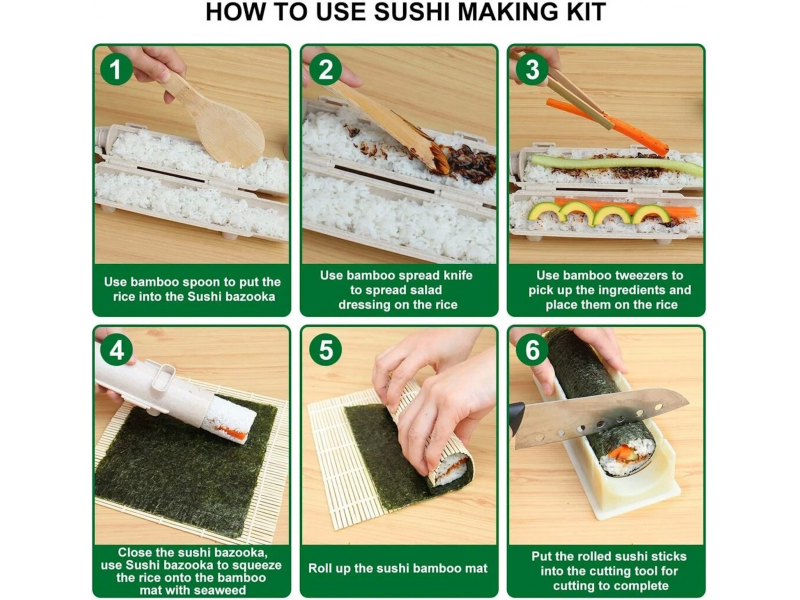 HOW TO USE SUSHI MAKING KIT

1

Use bamboo spoon to put the rice into the Sushi bazooka

2

Use bamboo spread knife to spread salad dressing on the rice

3

Use bamboo tweezers to pick up the ingredients and place them on the rice

4

Close the sushi bazooka, use Sushi bazooka to squeeze the rice onto the bamboo mat with seaweed

5

Roll up the sushi bamboo mat

6

Put the rolled sushi sticks into the cutting tool for cutting to complete