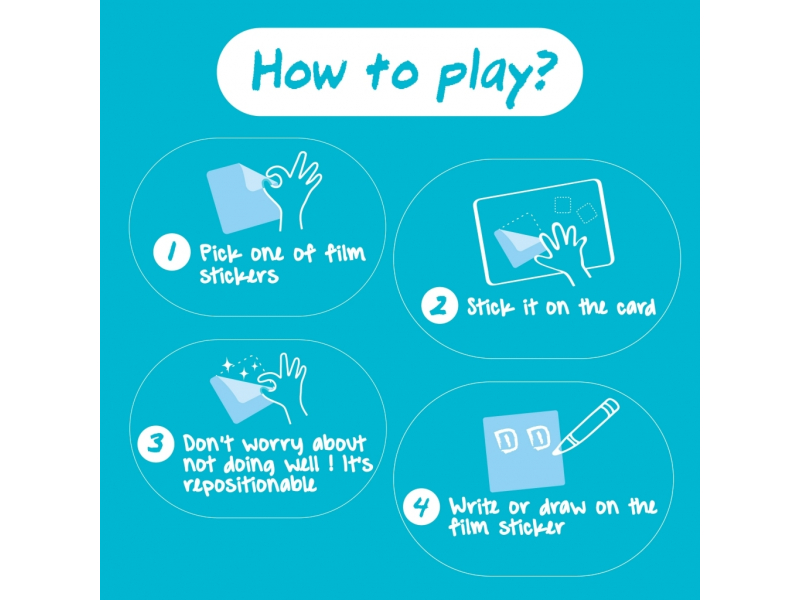 How to play?

1 Pick one of film stickers

2 Stick it on the card

3 Don't worry about not doing well ! It's repositionable

4 Write or draw on the film sticker