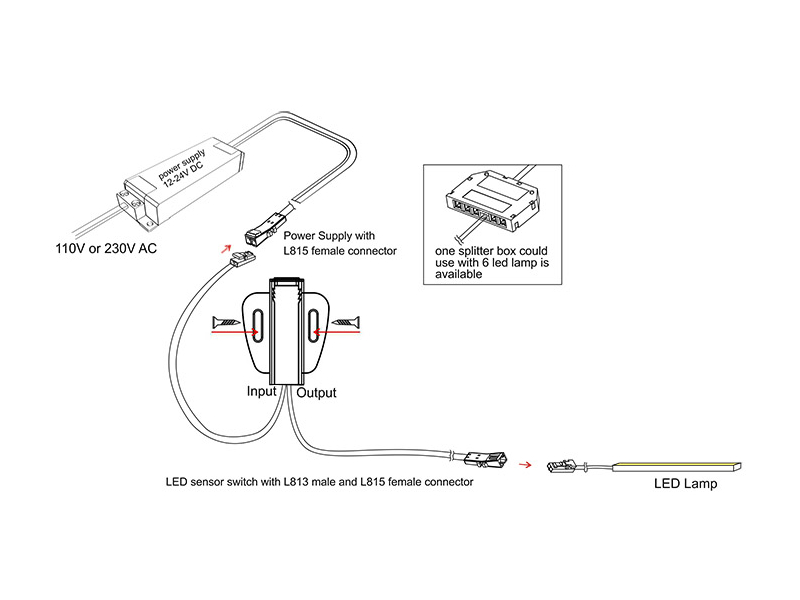 power supply
12-24V DC

110V or 230V AC

Power Supply with
L815 female connector

one splitter box could use with 6 led lamp is available

Input

Output

LED sensor switch with L813 male and L815 female connector

LED Lamp