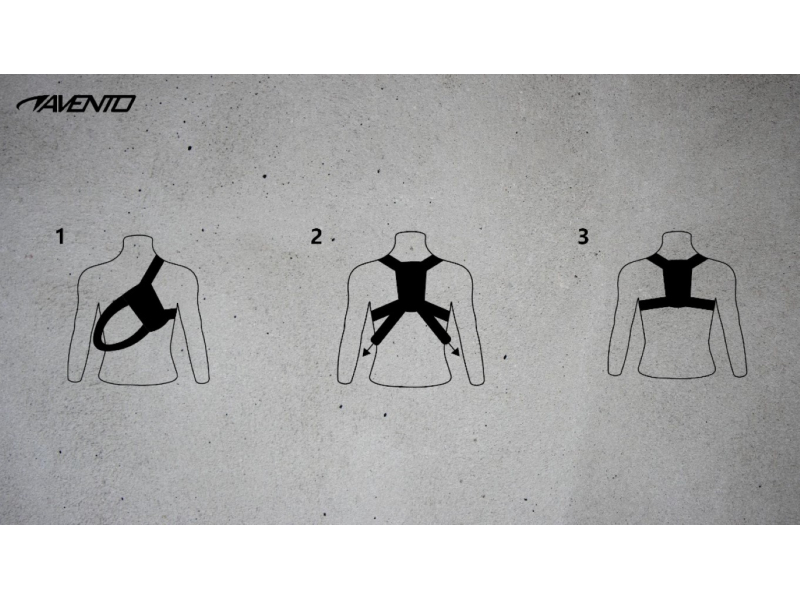 AVENTO

1

2

3