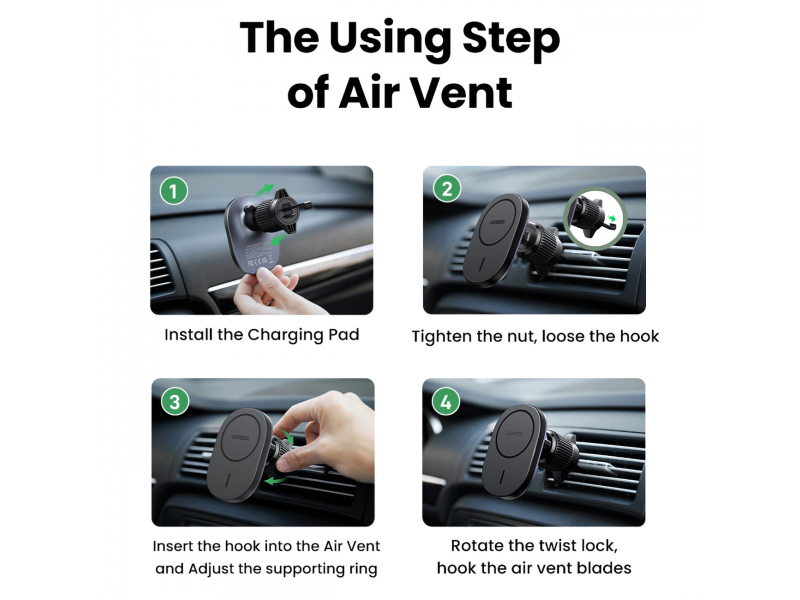 The Using Step of Air Vent

1

Install the Charging Pad

2

UGREEN

Tighten the nut, loose the hook

3

UGREEN

Insert the hook into the Air Vent and Adjust the supporting ring

4

UGREEN

Rotate the twist lock, hook the air vent blades