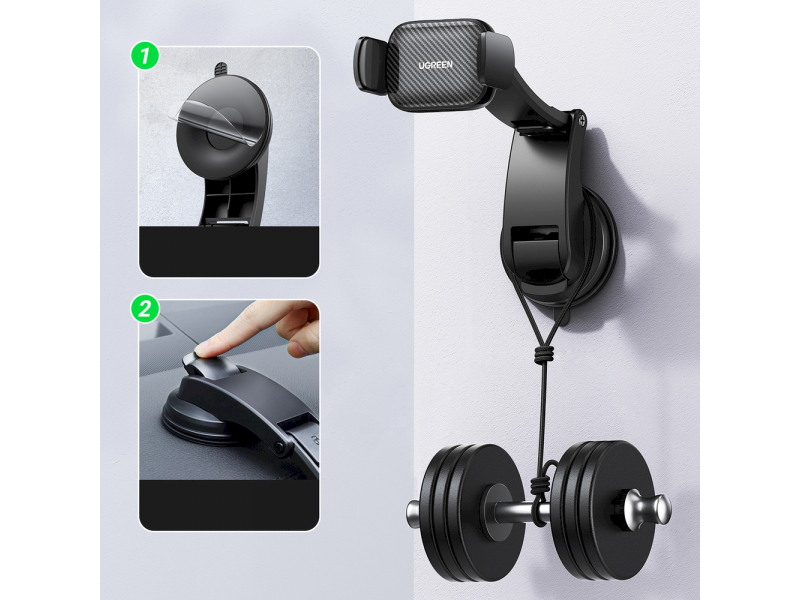 1

2

UGREEN