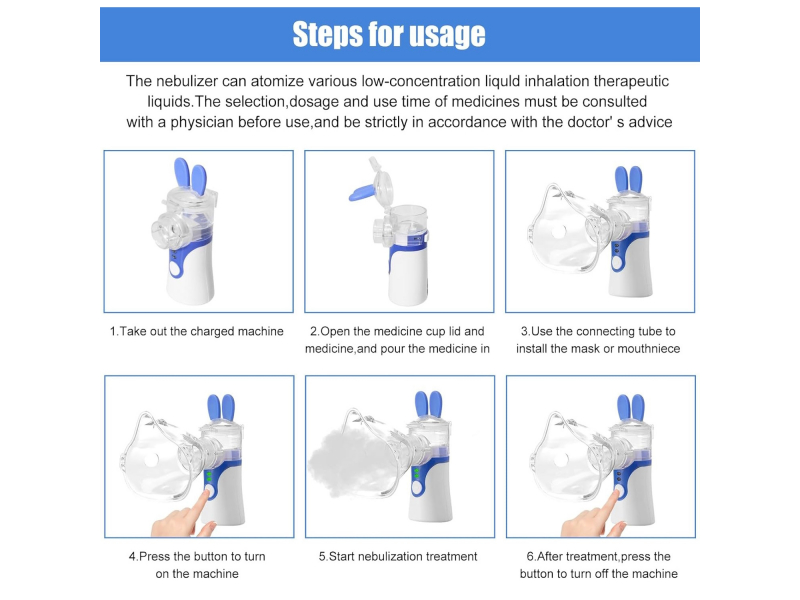 Steps for usage

The nebulizer can atomize various low-concentration liquld inhalation therapeutic liquids.The selection,dosage and use time of medicines must be consulted with a physician before use,and be strictly in accordance with the doctor' s advice

1.Take out the charged machine

2.Open the medicine cup lid and medicine,and pour the medicine in

3.Use the connecting tube to install the mask or mouthniece

4.Press the button to turn on the machine

5.Start nebulization treatment

6.After treatment,press the button to turn off the machine